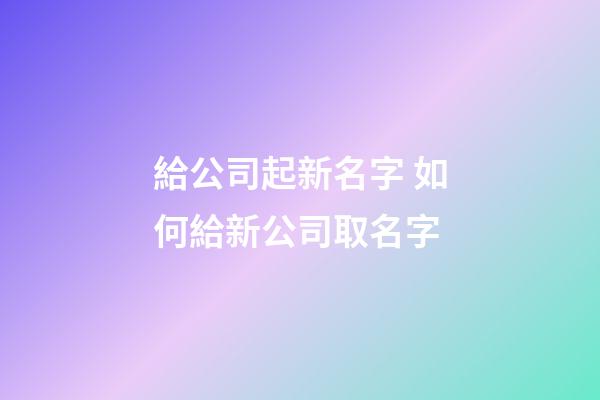 給公司起新名字 如何給新公司取名字